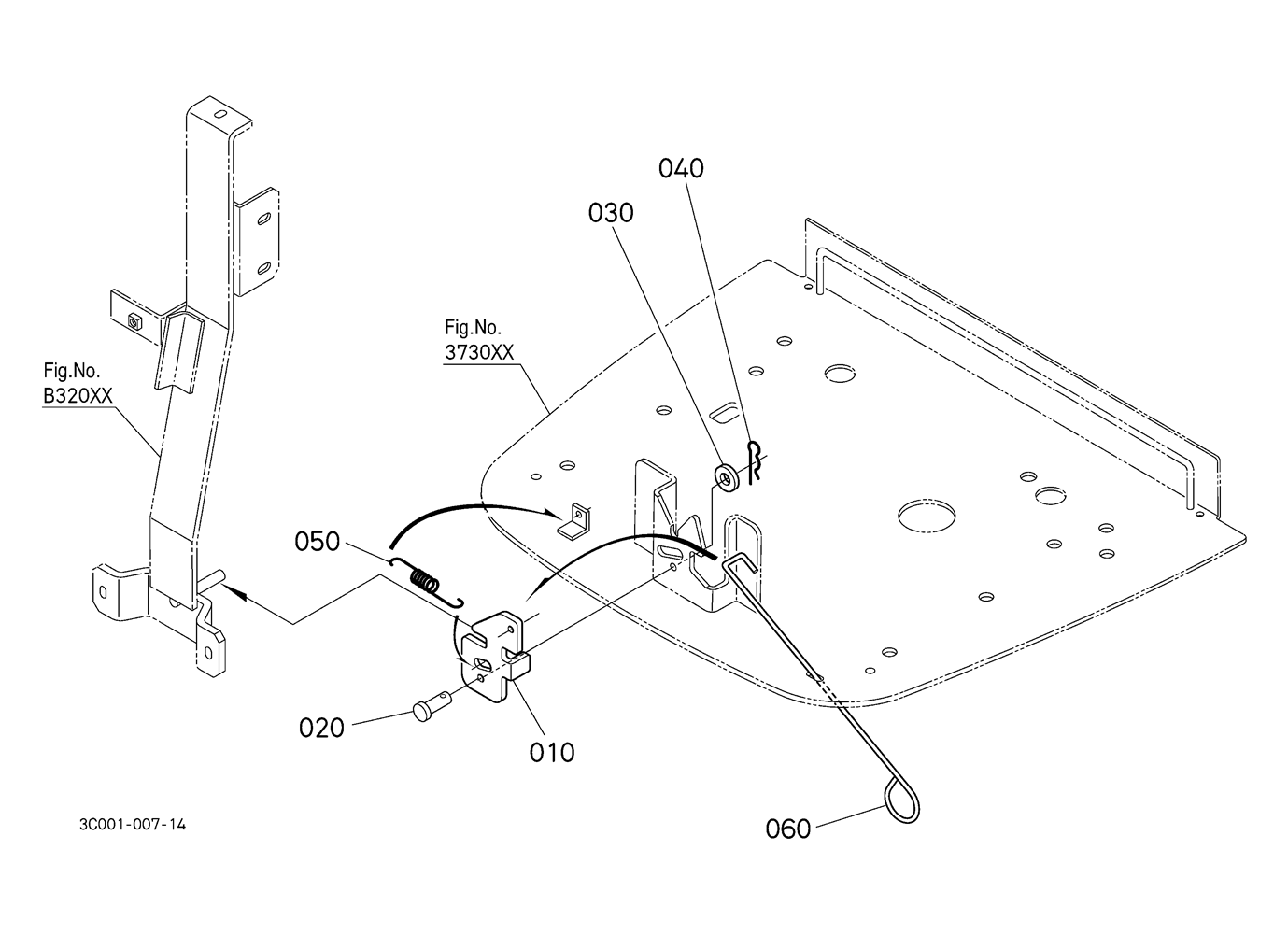 040

030

Fig.No.
3730XX

Fig.No.
B320XX

050

020

010

060

3C001-007-14